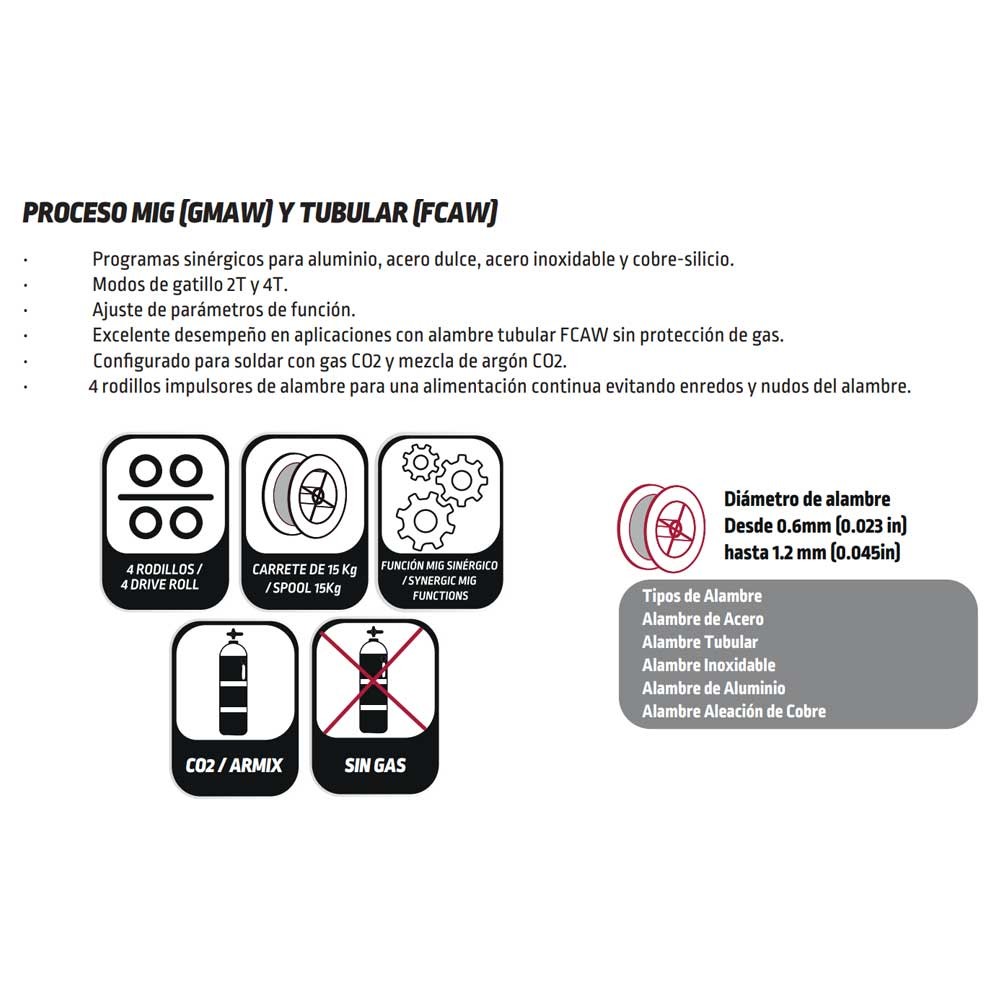 PROCESO MIG (GMAW) Y TUBULAR (FCAW)

· Programas sinérgicos para aluminio, acero dulce, acero inoxidable y cobre-silicio.
· Modos de gatillo 2T y 4T.
· Ajuste de parámetros de función.
· Excelente desempeño en aplicaciones con alambre tubular FCAW sin protección de gas.
· Configurado para soldar con gas CO2 y mezcla de argón CO2.
· 4 rodillos impulsores de alambre para una alimentación continua evitando enredos y nudos del alambre.

4 RODILLOS / 4 DRIVE ROLL

CARRETE DE 15 Kg / SPOOL 15Kg

FUNCIÓN MIG SINÉRGICO / SYNERGIC MIG FUNCTIONS

CO2 / ARMIX

SIN GAS

Diámetro de alambre
Desde 0.6mm (0.023 in)
hasta 1.2 mm (0.045in)

Tipos de Alambre
Alambre de Acero
Alambre Tubular
Alambre Inoxidable
Alambre de Aluminio
Alambre Aleación de Cobre